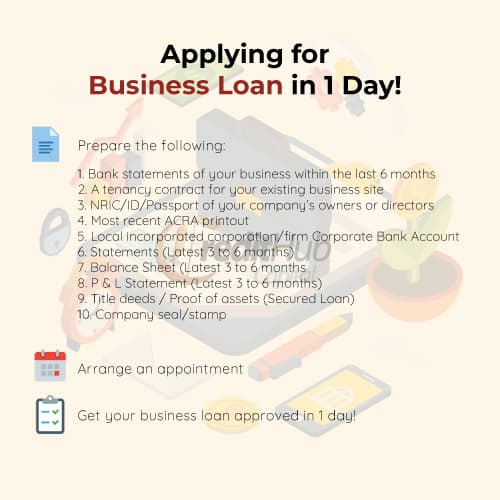 Applying for
Business Loan in 1 Day!

Prepare the following:

1. Bank statements of your business within the last 6 months
2. A tenancy contract for your existing business site
3. NRIC/ID/Passport of your company's owners or directors
4. Most recent ACRA printout
5. Local incorporated corporation/firm Corporate Bank Account
6. Statements (Latest 3 to 6 months)
7. Balance Sheet (Latest 3 to 6 months
8. P & L Statement (Latest 3 to 6 months)
9. Title deeds / Proof of assets (Secured Loan)
10. Company seal/stamp

Arrange an appointment

Get your business loan approved in 1 day!